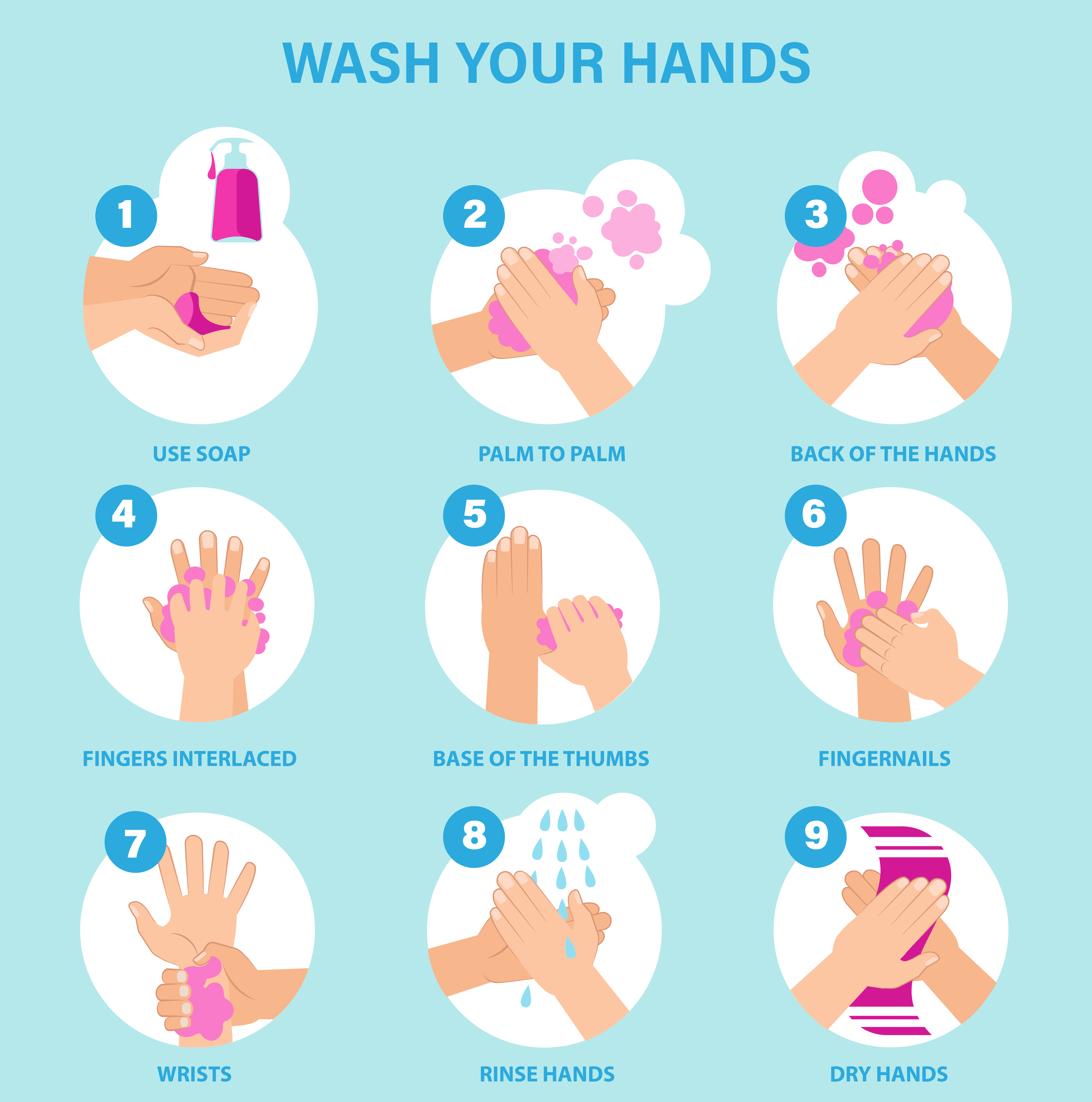 WASH YOUR HANDS

1
USE SOAP

2
PALM TO PALM

3
BACK OF THE HANDS

4
FINGERS INTERLACED

5
BASE OF THE THUMBS

6
FINGERNAILS

7
WRISTS

8
RINSE HANDS

9
DRY HANDS